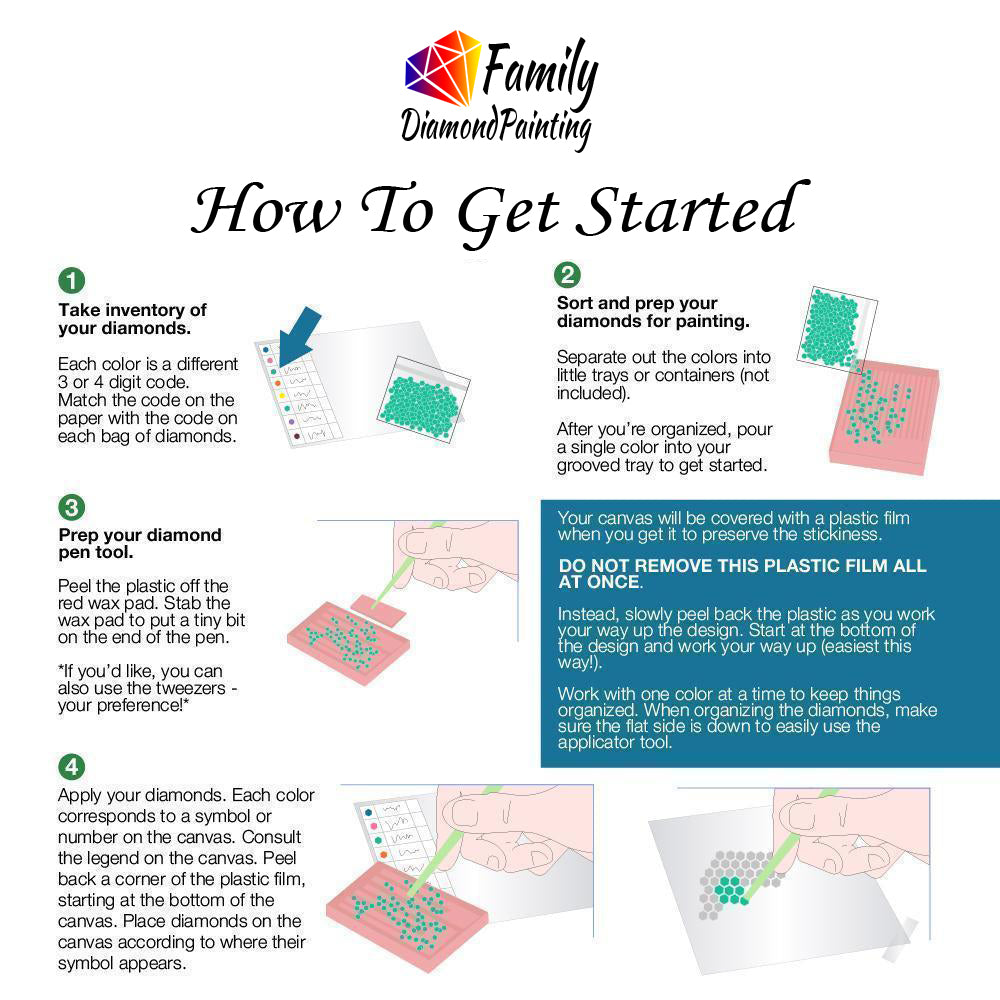 Family
DiamondPainting

How To Get Started

1
Take inventory of your diamonds.

Each color is a different 3 or 4 digit code. Match the code on the paper with the code on each bag of diamonds.

2
Sort and prep your diamonds for painting.

Separate out the colors into little trays or containers (not included).

After you're organized, pour a single color into your grooved tray to get started.

3
Prep your diamond pen tool.

Peel the plastic off the red wax pad. Stab the wax pad to put a tiny bit on the end of the pen.

*If you'd like, you can also use the tweezers - your preference!*

Your canvas will be covered with a plastic film when you get it to preserve the stickiness.

DO NOT REMOVE THIS PLASTIC FILM ALL AT ONCE.

Instead, slowly peel back the plastic as you work your way up the design. Start at the bottom of the design and work your way up (easiest this way!).

Work with one color at a time to keep things organized. When organizing the diamonds, make sure the flat side is down to easily use the applicator tool.

4
Apply your diamonds. Each color corresponds to a symbol or number on the canvas. Consult the legend on the canvas. Peel back a corner of the plastic film, starting at the bottom of the canvas. Place diamonds on the canvas according to where their symbol appears.