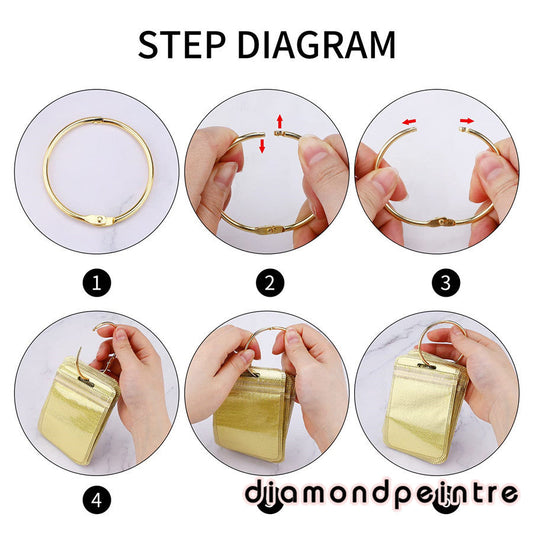 STEP DIAGRAM

1

2

3

4

diamondpeintre