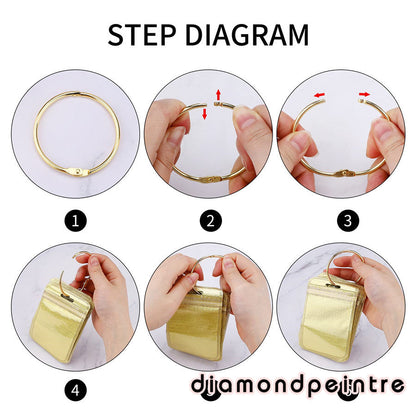 STEP DIAGRAM

1

2

3

4

diamondpeintre